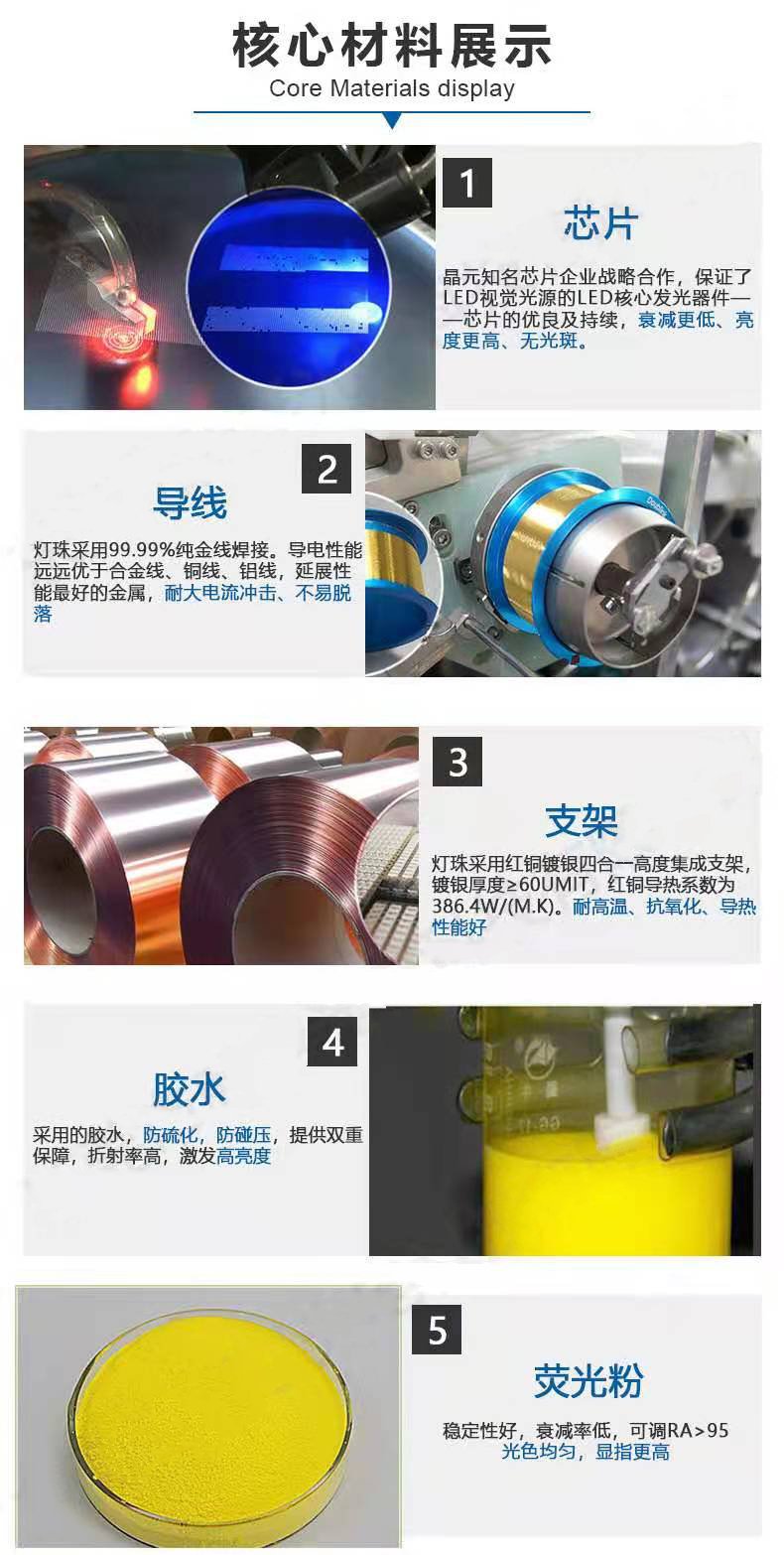 核心材料展示
Core Materials display

1
芯片
晶元知名芯片企业战略合作，保证了LED视觉光源的LED核心发光器件——芯片的优良及持续，衰减更低、亮度更高、无光斑。

2
导线
灯珠采用99.99%纯金线焊接。导电性能远远优于合金线、铜线、铝线，延展性能最好的金属，耐大电流冲击、不易脱落

3
支架
灯珠采用红铜镀银四合一高度集成支架，镀银厚度≥60UMIT，红铜导热系数为386.4W/(M.K)。耐高温、抗氧化、导热性能好

4
胶水
采用的胶水，防硫化，防碰压，提供双重保障，折射率高，激发高亮度

5
荧光粉
稳定性好，衰减率低，可调RA>95
光色均匀，显指更高