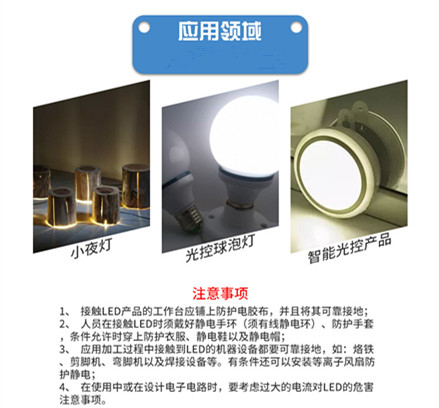 应用领域

小夜灯

光控球泡灯

智能光控产品

注意事项

1、 接触LED产品的工作台应铺上防护电胶布，并且将其可靠接地；

2、 人员在接触LED时须戴好静电手环（须有线静电环）、防护手套，条件允许时穿上防护衣服、静电鞋以及静电帽；

3、 应用加工过程中接触到LED的机器设备都要可靠接地，如：烙铁、剪脚机、弯脚机以及焊接设备等。有条件还可以安装等离子风扇防护静电；

4、 在使用中或在设计电子电路时，要考虑过大的电流对LED的危害注意事项。